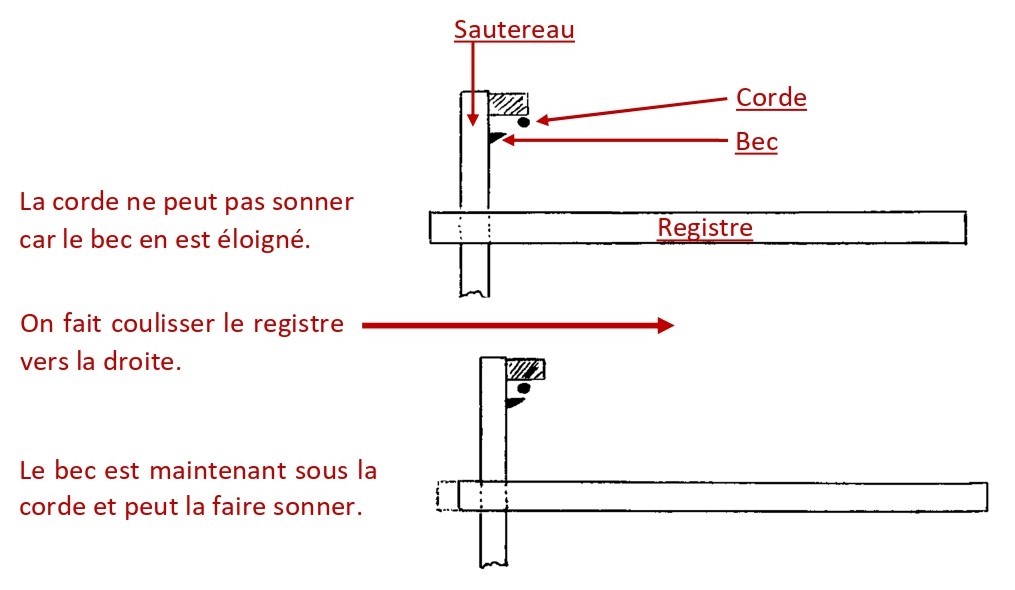 Sautereau

Corde

Bec

La corde ne peut pas sonner car le bec en est éloigné.

Registre

On fait coulisser le registre vers la droite.

Le bec est maintenant sous la corde et peut la faire sonner.