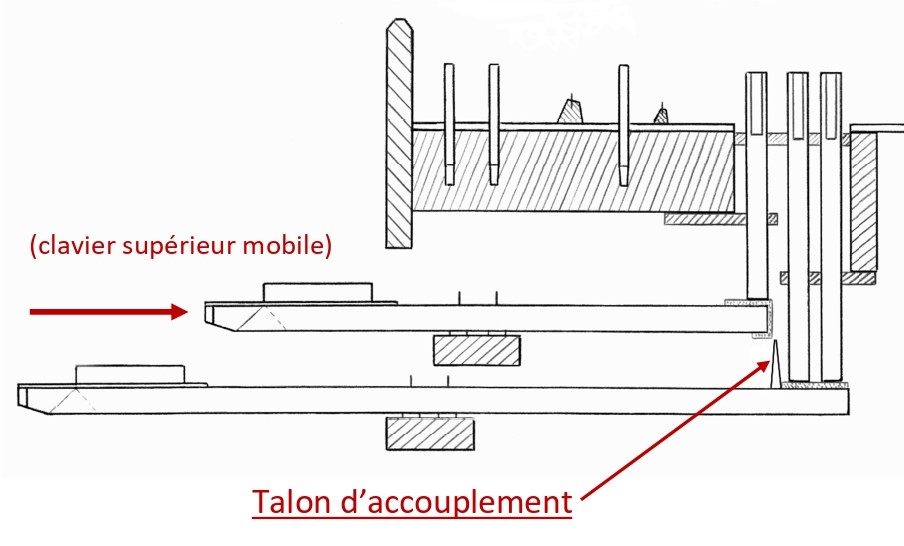 (clavier supérieur mobile)

Talon d'accouplement